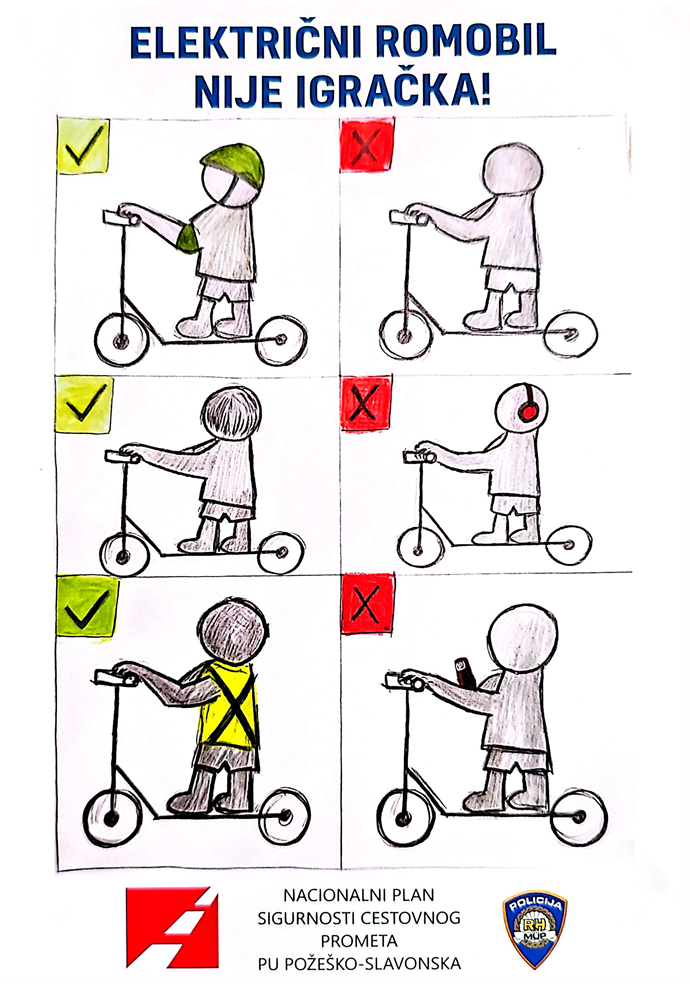 ELEKTRIČNI ROMOBIL NIJE IGRAČKA!

NACIONALNI PLAN SIGURNOSTI CESTOVNOG PROMETA PU POŽEŠKO-SLAVONSKA

POLICIJA
RH
MUP